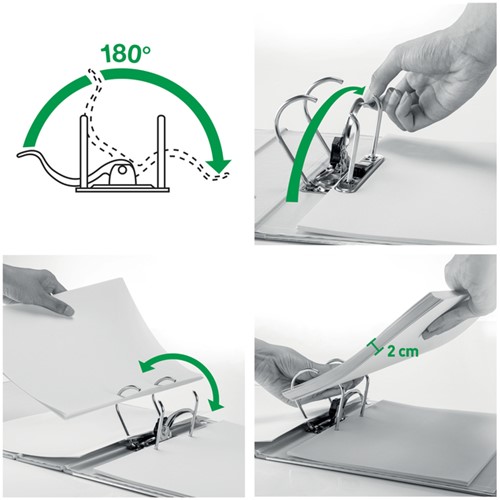 180°

2 cm