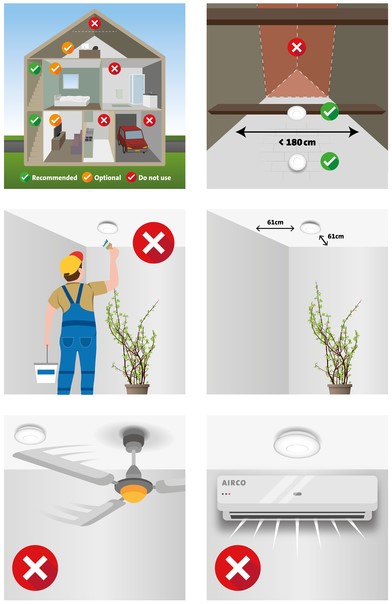 Recommended Optional Do not use

< 180 cm

61cm
61cm

AIRCO