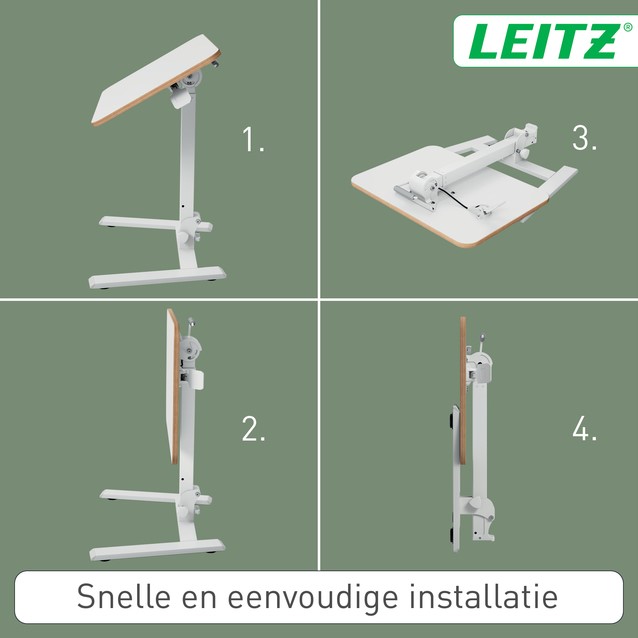 LEITZ®

1.

3.

2.

4.

Snelle en eenvoudige installatie