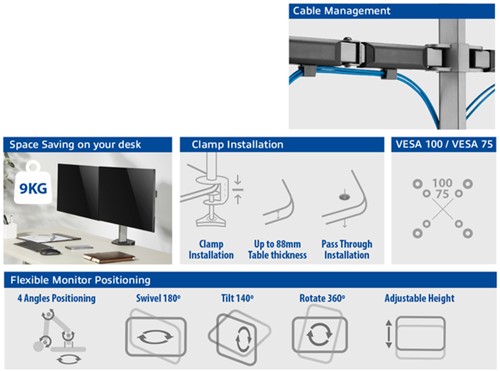 Cable Management

Space Saving on your desk

9KG

Clamp Installation

Clamp Installation

Up to 88mm Table thickness

Pass Through Installation

VESA 100 / VESA 75

100
75

Flexible Monitor Positioning

4 Angles Positioning

Swivel 180°

Tilt 140°

Rotate 360°

Adjustable Height