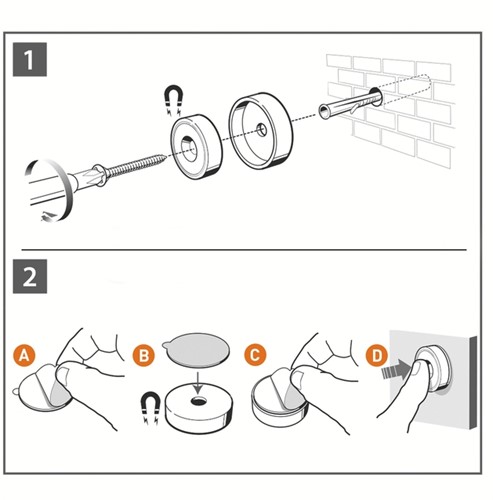 1

2

A

B

C

D