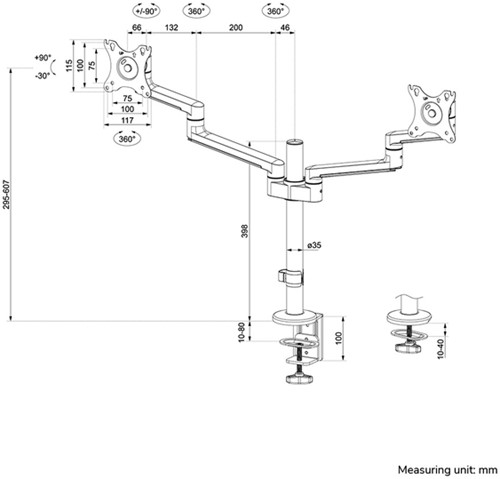 +/-90°
360°
360°
66
132
200
46
+90°
-30°
115
100
75
75
100
117
360°
295-607
398
ø35
10-80
100
10-40
Measuring unit: mm