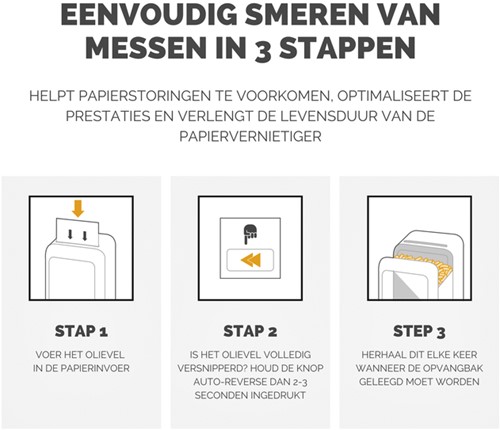 EENVOUDIG SMEREN VAN MESSEN IN 3 STAPPEN

HELPT PAPIERSTORINGEN TE VOORKOMEN, OPTIMALISEERT DE PRESTATIES EN VERLENGT DE LEVENSDUUR VAN DE PAPIERVERNIETIGER

STAP 1

VOER HET OLIEVEL IN DE PAPIERINVOER

STAP 2

IS HET OLIEVEL VOLLEDIG VERSNIPPERD? HOUD DE KNOP AUTO-REVERSE DAN 2-3 SECONDEN INGEDRUKT

STEP 3

HERHAAL DIT ELKE KEER WANNEER DE OPVANGBAK GELEEGD MOET WORDEN